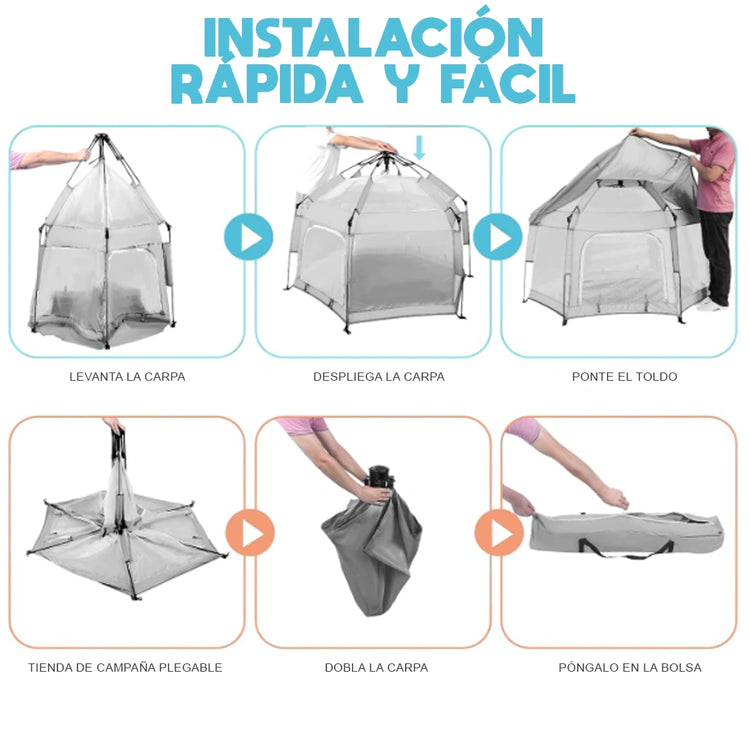 INSTALACIÓN RÁPIDA Y FÁCIL

LEVANTA LA CARPA

DESPLIEGA LA CARPA

PONTE EL TOLDO

TIENDA DE CAMPAÑA PLEGABLE

DOBLA LA CARPA

PÓNGALO EN LA BOLSA